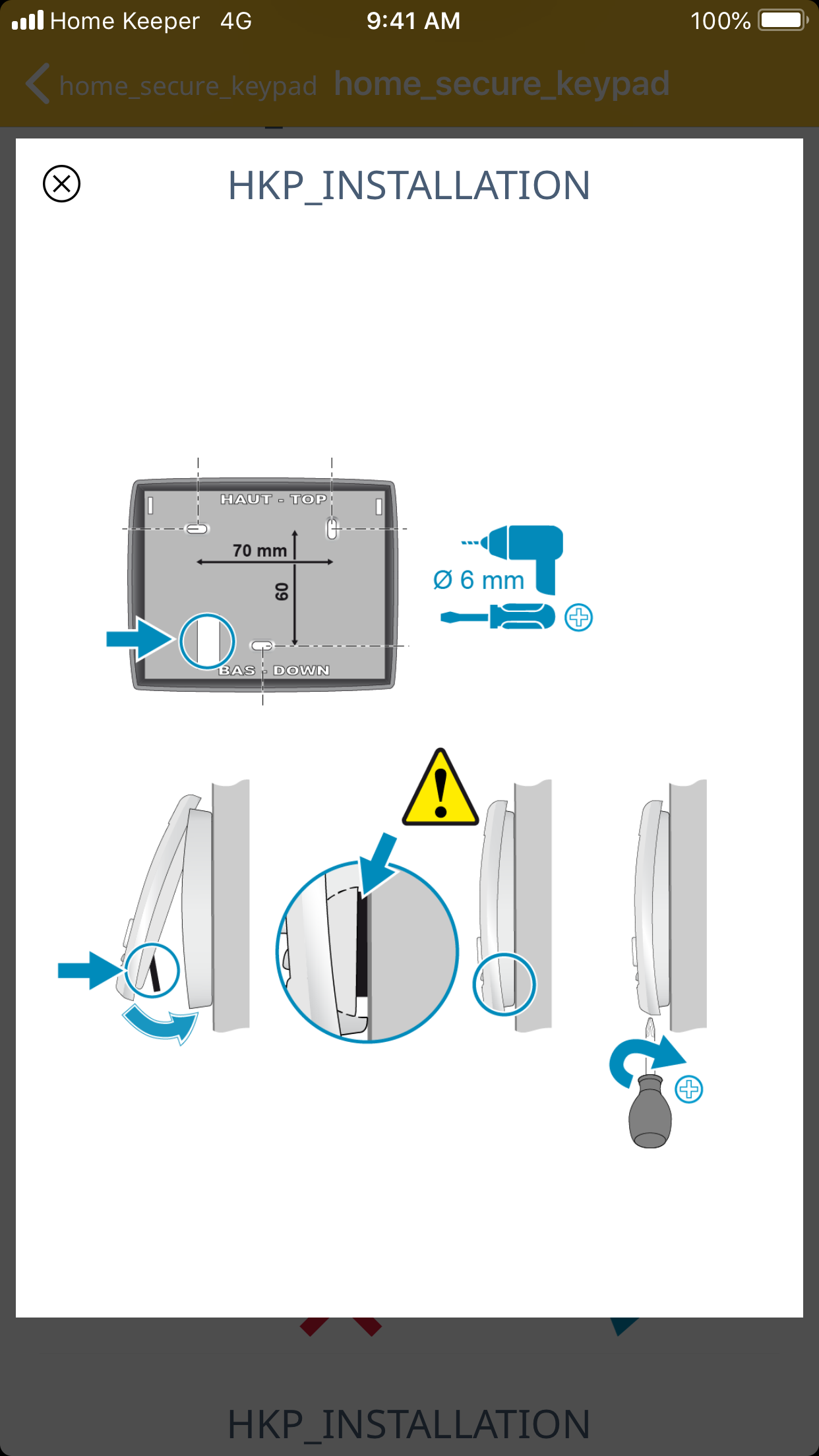 Home Keeper 4G 9:41 AM 100%

home_secure_keypad home_secure_keypad

HKP_INSTALLATION

HAUT - TOP

70 mm

60

BAS - DOWN

Ø 6 mm

HKP_INSTALLATION